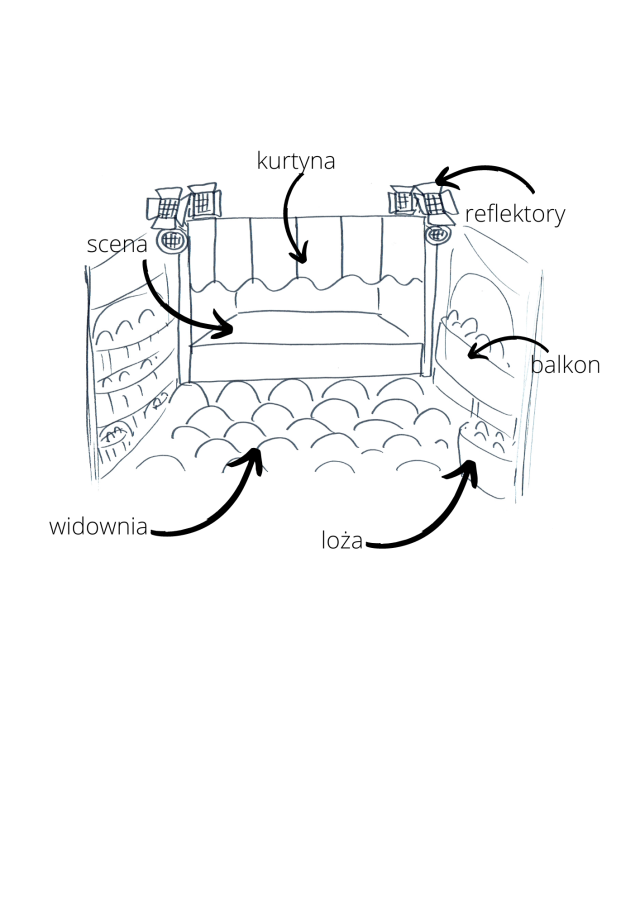 kurtyna

reflektory

scena

balkon

widownia

loża