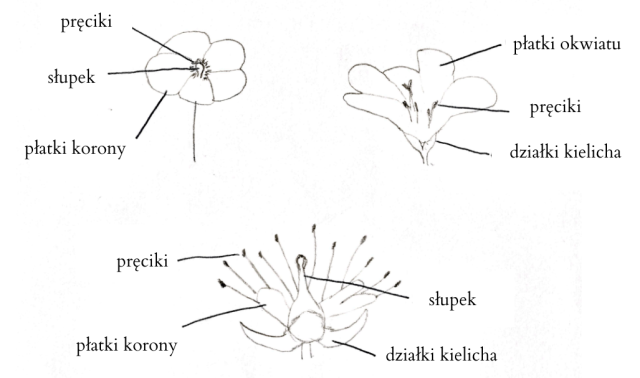 pręciki
słupek
płatki korony

płatki okwiatu
pręciki
działki kielicha

pręciki
słupek
płatki korony
działki kielicha