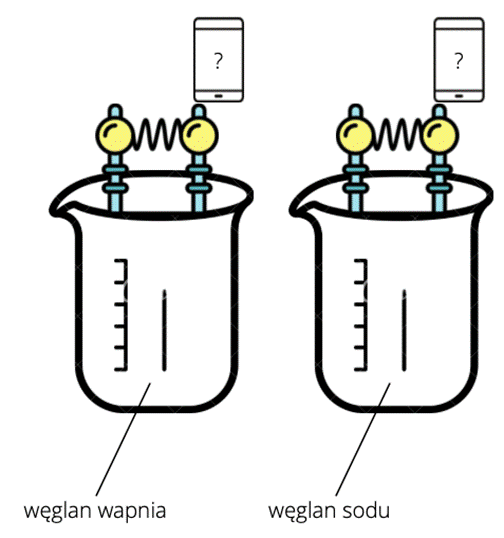 ?

?

węglan wapnia

węglan sodu